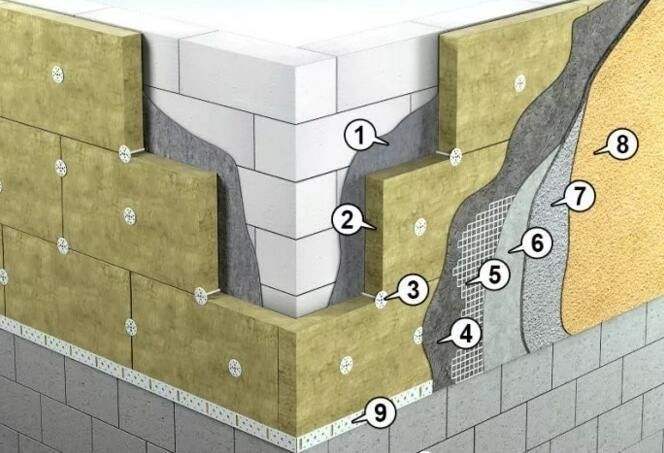 1
2
3
4
5
6
7
8
9